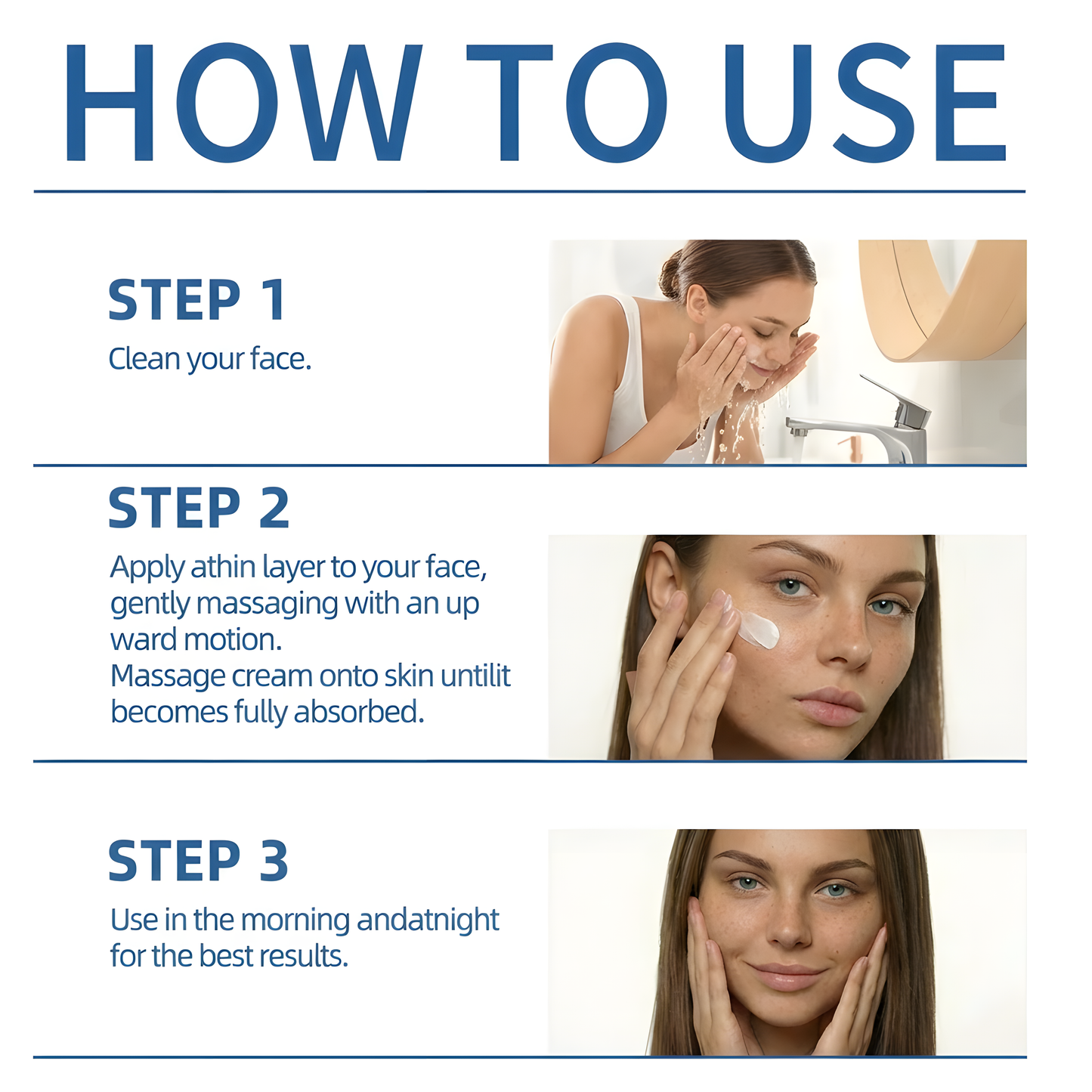 HOW TO USE

STEP 1

Clean your face.

STEP 2

Apply athin layer to your face, gently massaging with an up ward motion.
Massage cream onto skin untilit becomes fully absorbed.

STEP 3

Use in the morning andatnight for the best results.